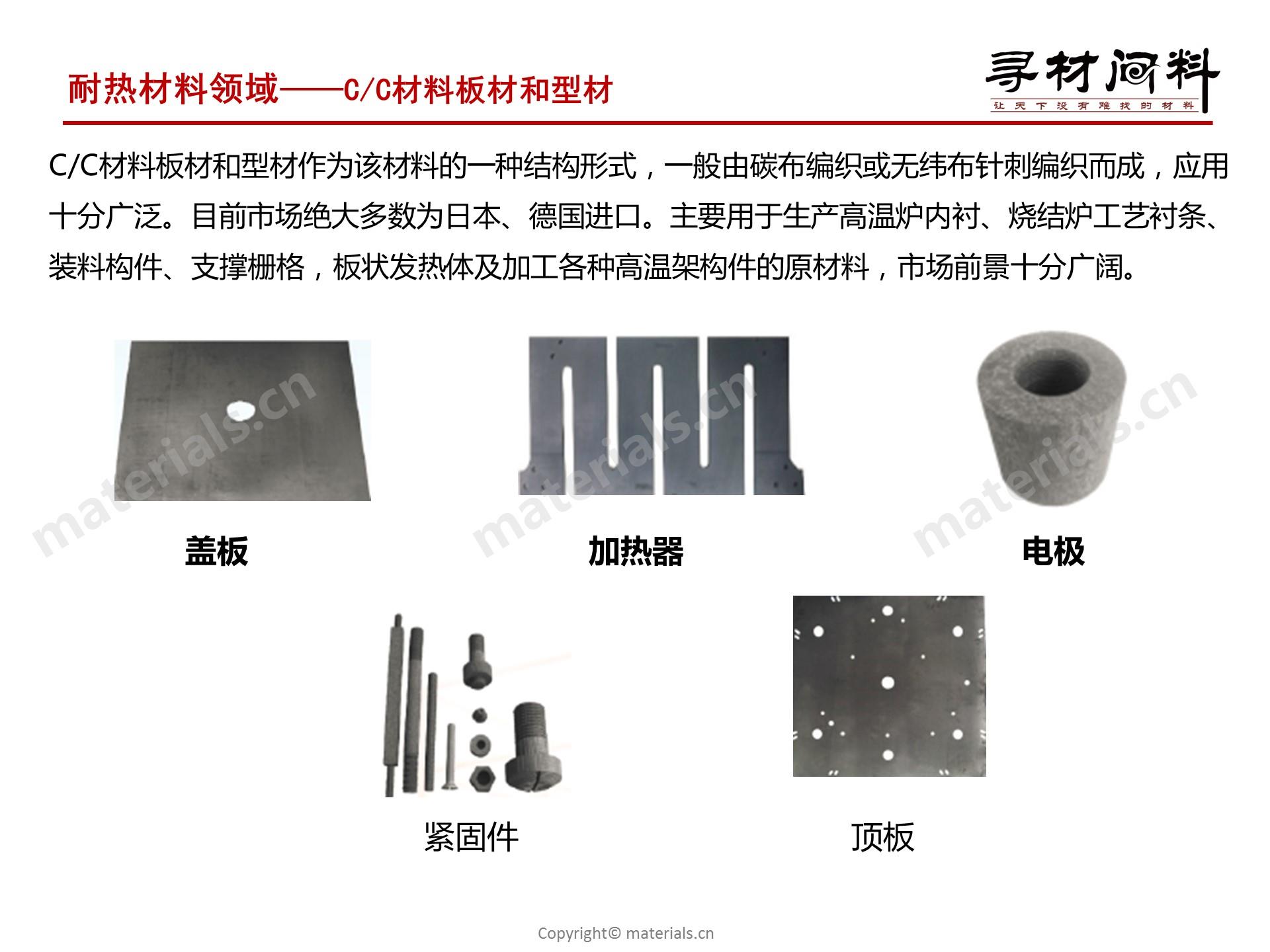 耐热材料领域——C/C材料板材和型材

寻材问料
让天下没有难找的材料

C/C材料板材和型材作为该材料的一种结构形式，一般由碳布编织或无纬布针刺编织而成，应用十分广泛。目前市场绝大多数为日本、德国进口。主要用于生产高温炉内衬、烧结炉工艺衬条、装料构件、支撑栅格，板状发热体及加工各种高温架构件的原材料，市场前景十分广阔。

materials.cn

materials.cn

materials.cn

盖板

加热器

电极

紧固件

顶板

Copyright© materials.cn