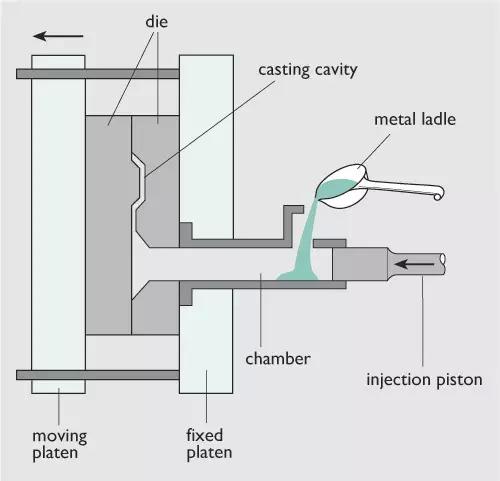 die

casting cavity

metal ladle

chamber

injection piston

moving platen

fixed platen