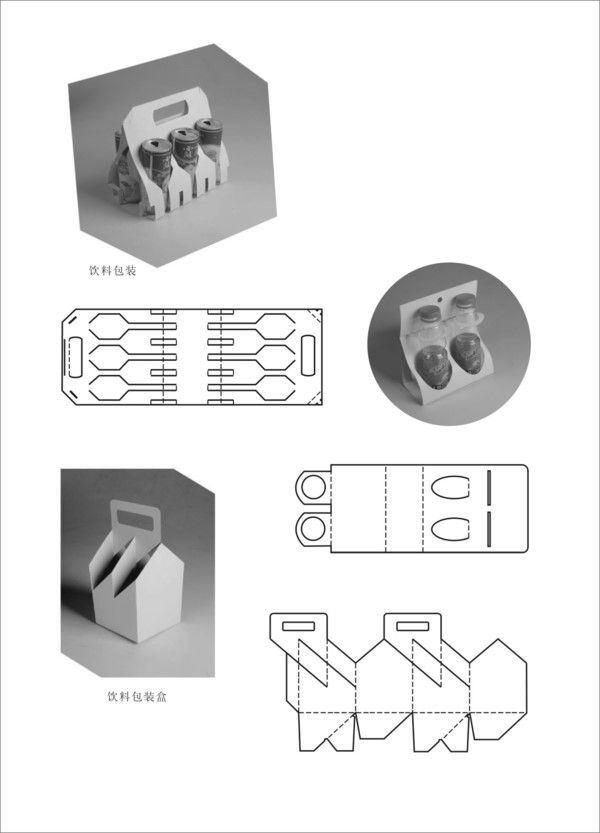 饮料包装

饮料包装盒