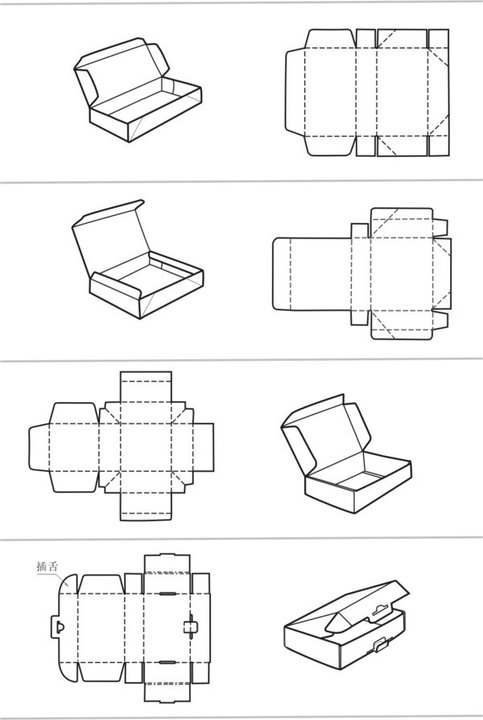 插舌