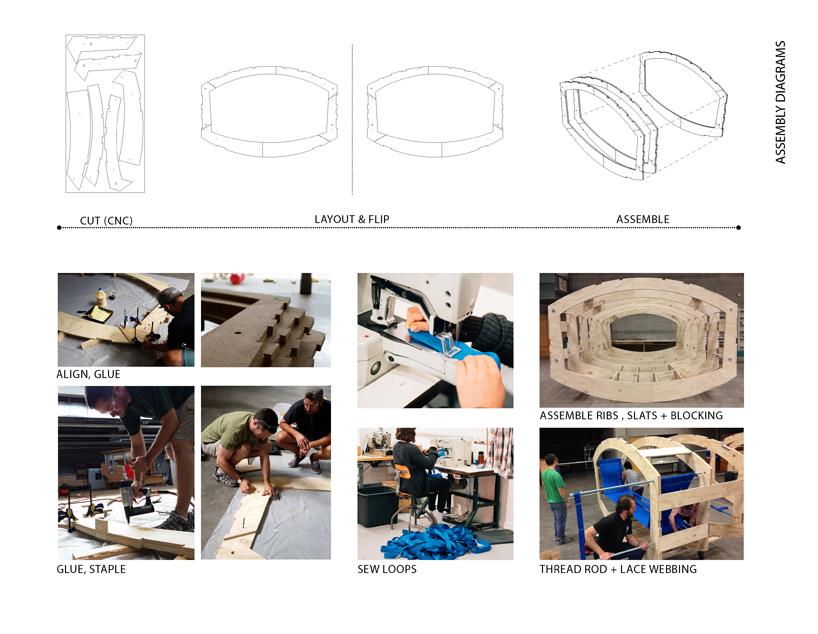 ASSEMBLY DIAGRAMS

CUT (CNC)

LAYOUT & FLIP

ASSEMBLE

ALIGN, GLUE

GLUE, STAPLE

SEW LOOPS

ASSEMBLE RIBS , SLATS + BLOCKING

THREAD ROD + LACE WEBBING